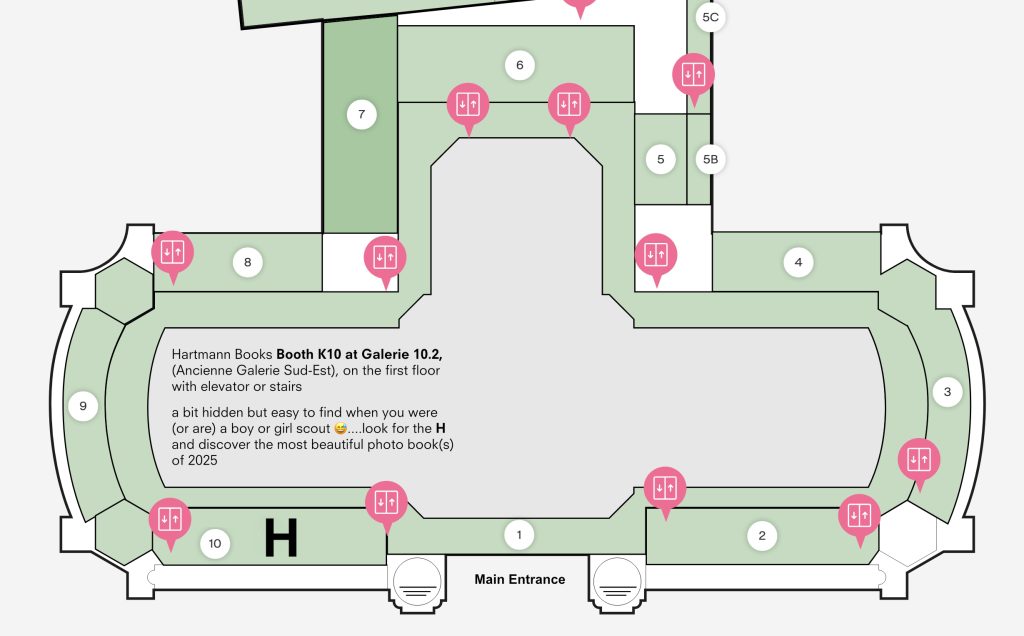 5C

6

7

5

5B

8

4

Hartmann Books **Booth K10 at Galerie 10.2,** (Ancienne Galerie Sud-Est), on the first floor with elevator or stairs

a bit hidden but easy to find when you were (or are) a boy or girl scout 😅....look for the **H** and discover the most beautiful photo book(s) of 2025

9

3

10

H

1

2

Main Entrance